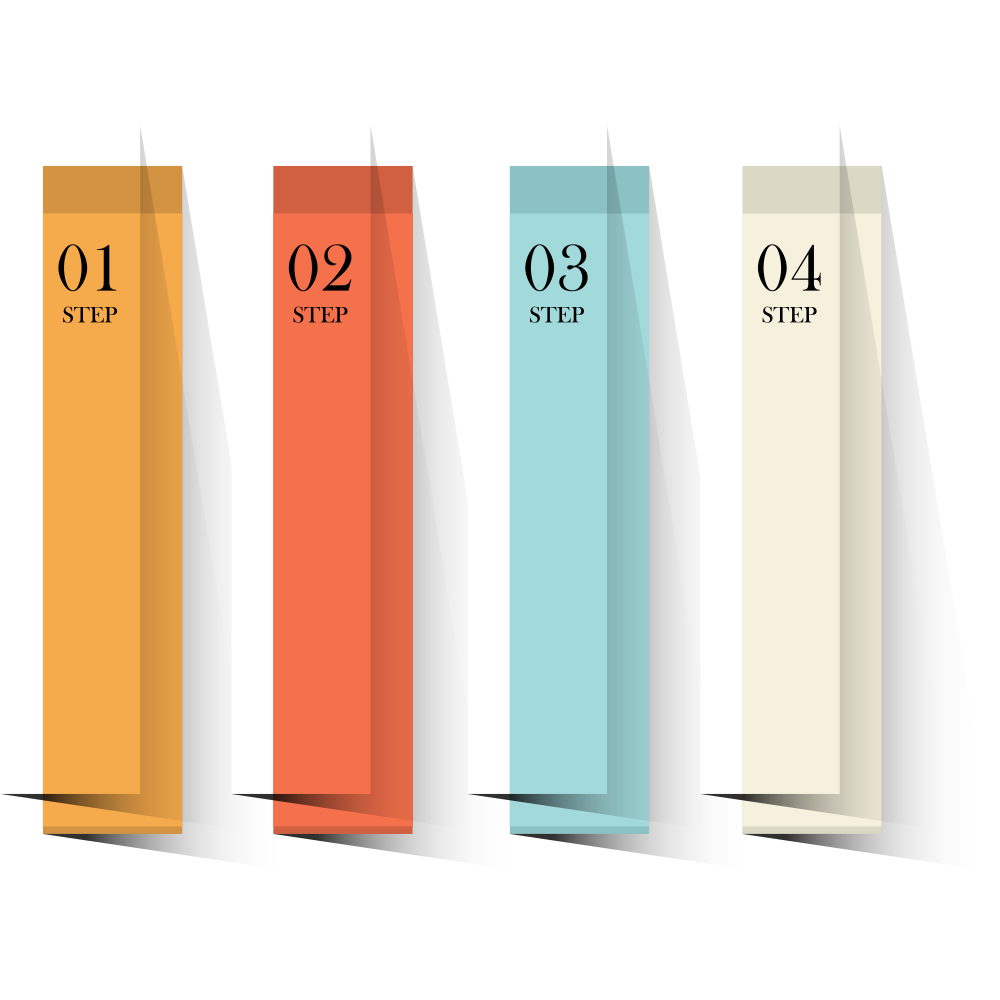 01
STEP

02
STEP

03
STEP

04
STEP