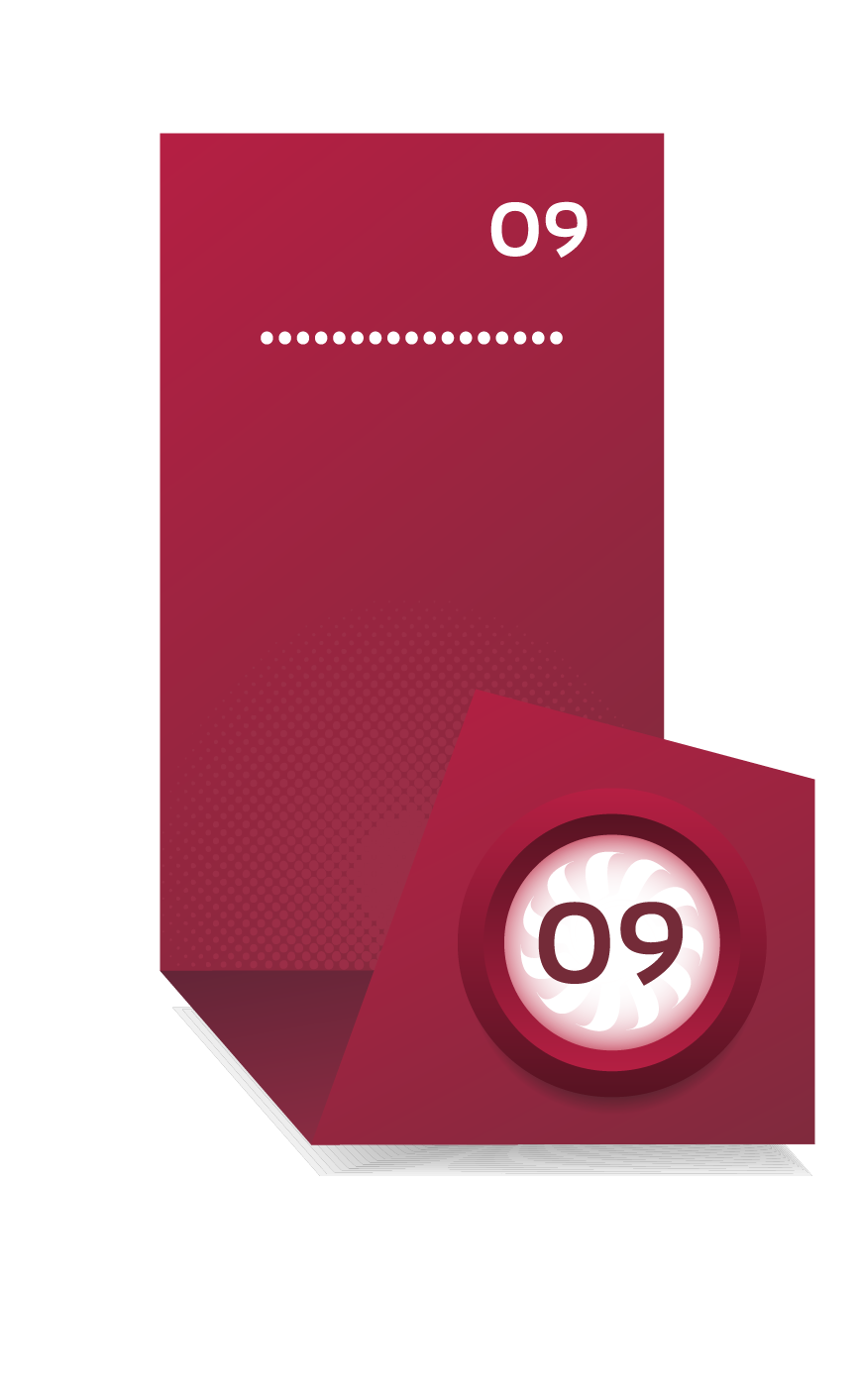 09

09