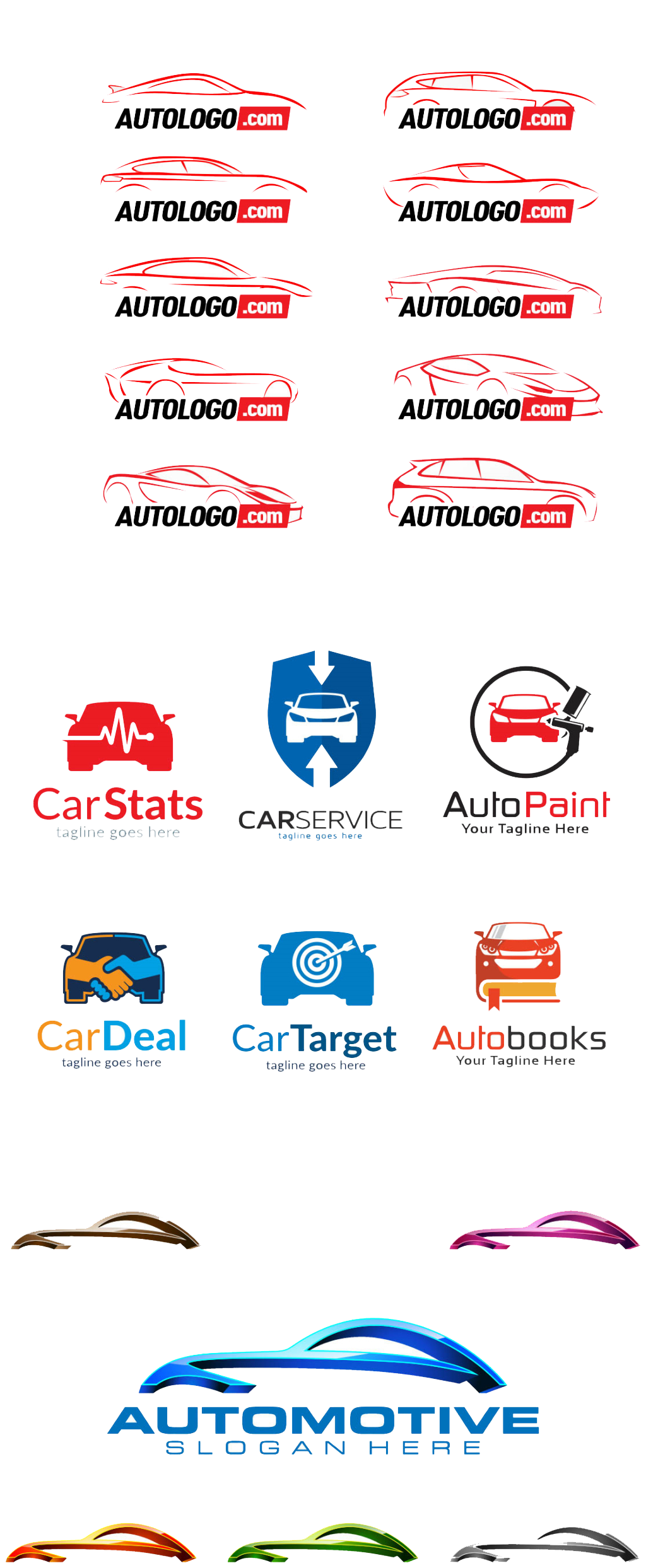 AUTOLOGO.com
AUTOLOGO.com
AUTOLOGO.com
AUTOLOGO.com
AUTOLOGO.com
AUTOLOGO.com
AUTOLOGO.com
AUTOLOGO.com
AUTOLOGO.com
AUTOLOGO.com

CarStats
tagline goes here

CARSERVICE
tagline goes here

AutoPaint
Your Tagline Here

CarDeal
tagline goes here

CarTarget
tagline goes here

Autobooks
Your Tagline Here

AUTOMOTIVE
SLOGAN HERE