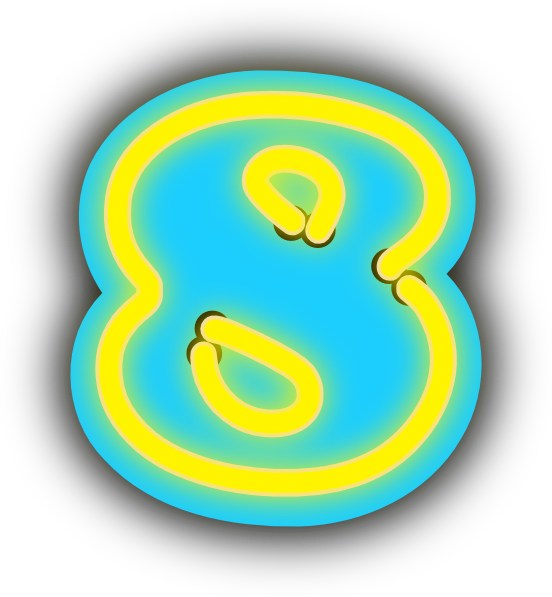 8