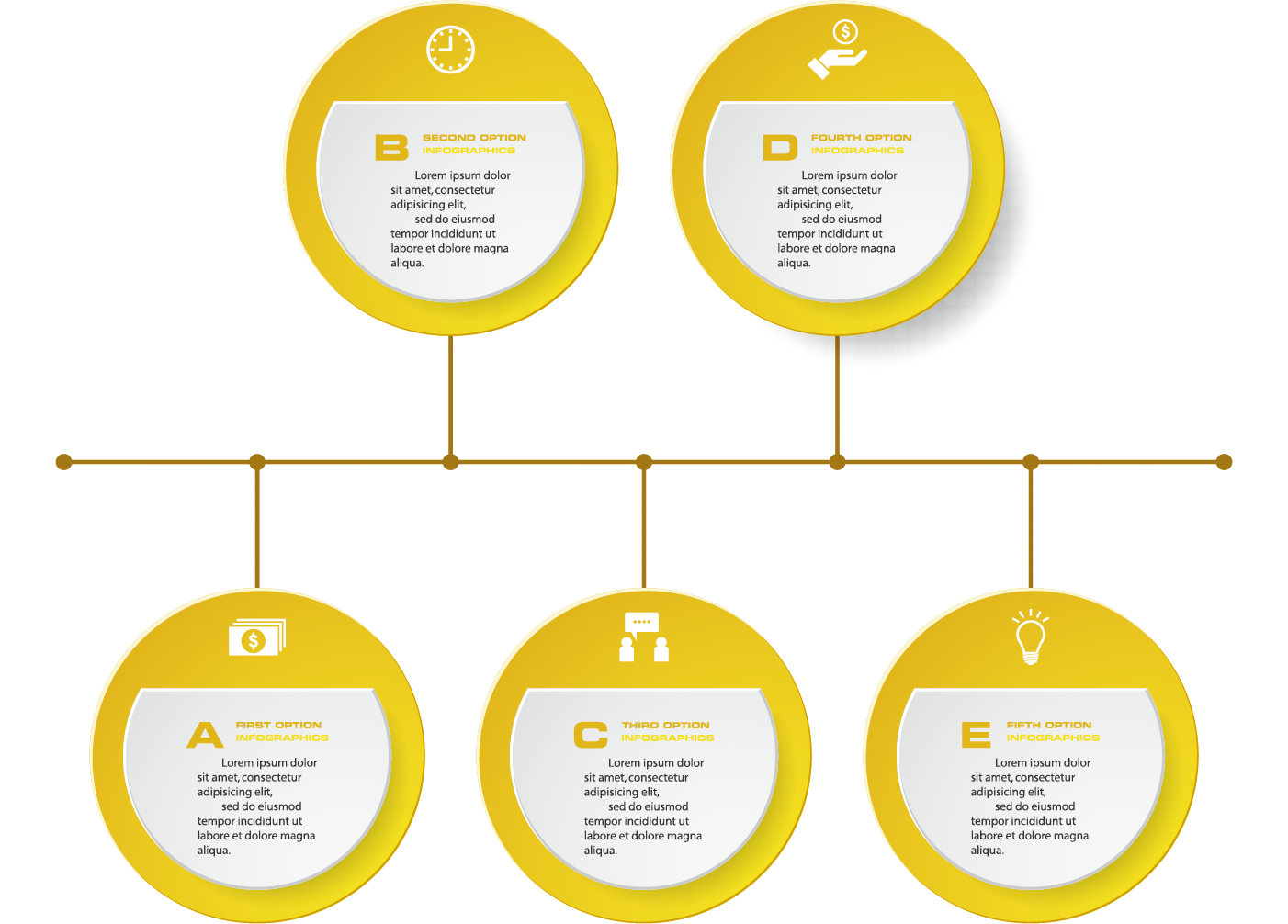 B
SECOND OPTION
INFOGRAPHICS

Lorem ipsum dolor sit amet, consectetur adipisicing elit, sed do eiusmod tempor incididunt ut labore et dolore magna aliqua.

D
FOURTH OPTION
INFOGRAPHICS

Lorem ipsum dolor sit amet, consectetur adipisicing elit, sed do eiusmod tempor incididunt ut labore et dolore magna aliqua.

A
FIRST OPTION
INFOGRAPHICS

Lorem ipsum dolor sit amet, consectetur adipisicing elit, sed do eiusmod tempor incididunt ut labore et dolore magna aliqua.

C
THIRD OPTION
INFOGRAPHICS

Lorem ipsum dolor sit amet, consectetur adipisicing elit, sed do eiusmod tempor incididunt ut labore et dolore magna aliqua.

E
FIFTH OPTION
INFOGRAPHICS

Lorem ipsum dolor sit amet, consectetur adipisicing elit, sed do eiusmod tempor incididunt ut labore et dolore magna aliqua.