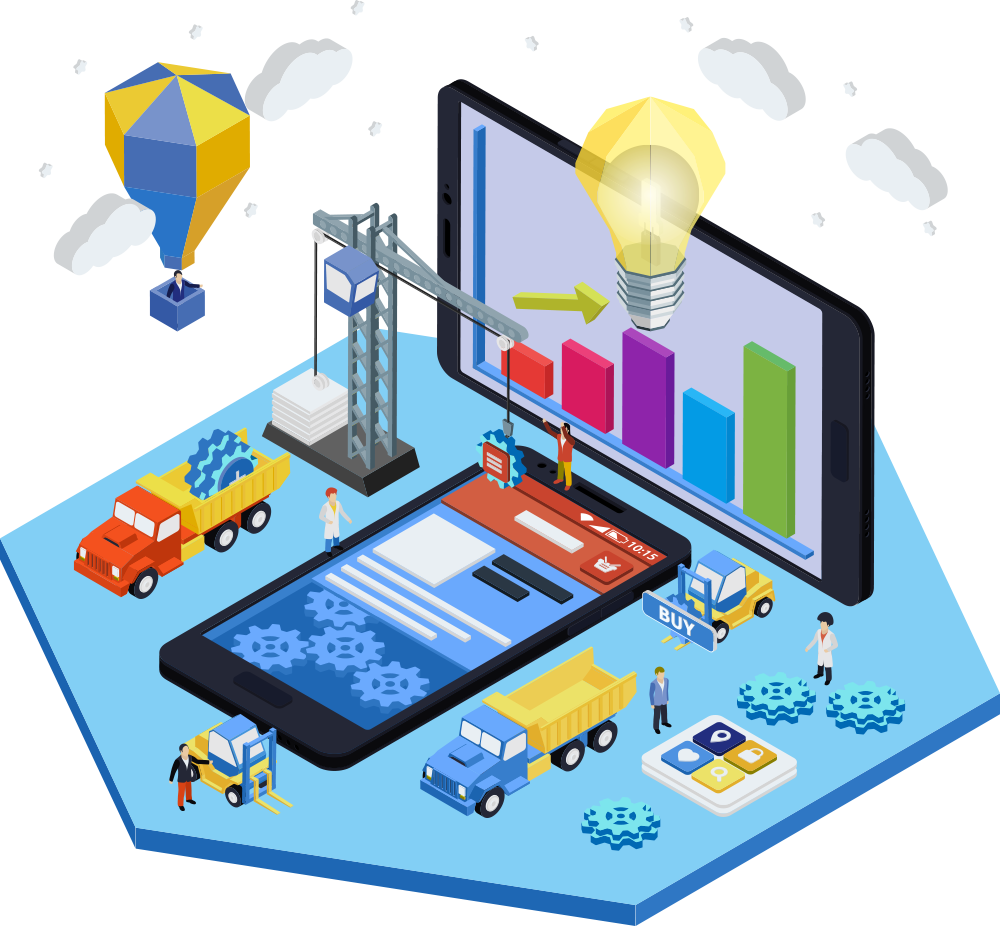 10:15

BUY