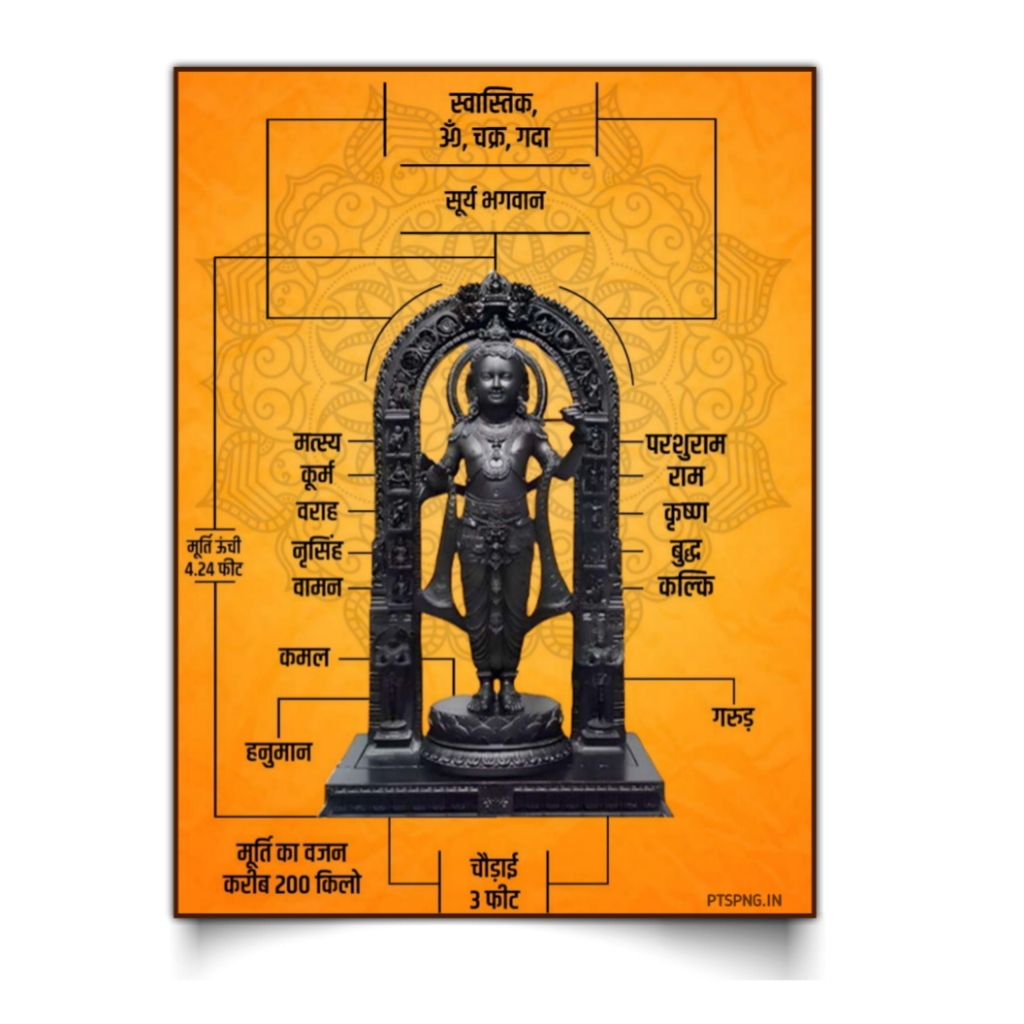 स्वास्तिक,
ॐ, चक्र, गदा

सूर्य भगवान

मत्स्य
कूर्म
वराह
नृसिंह
वामन

परशुराम
राम
कृष्ण
बुद्ध
कल्कि

मूर्ति ऊंची
4.24 फीट

कमल

हनुमान

गरुड़

मूर्ति का वजन
करीब 200 किलो

चौड़ाई
3 फीट

PTSPNG.IN