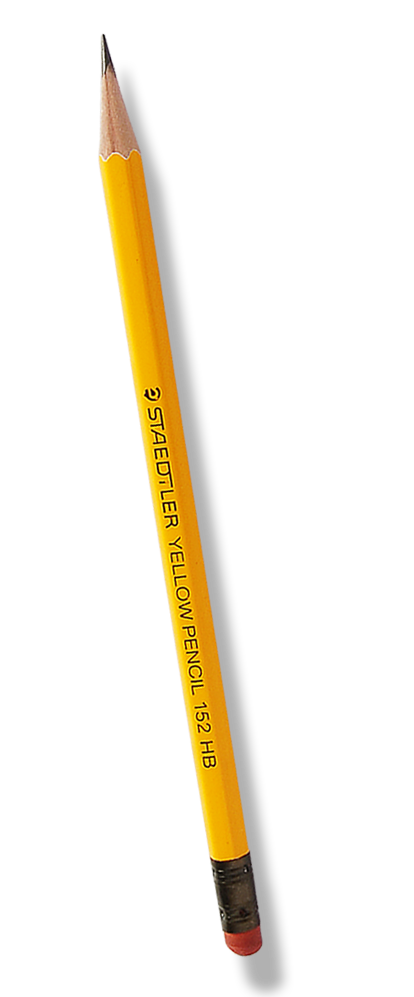 STAEDTLER YELLOW PENCIL 152 HB