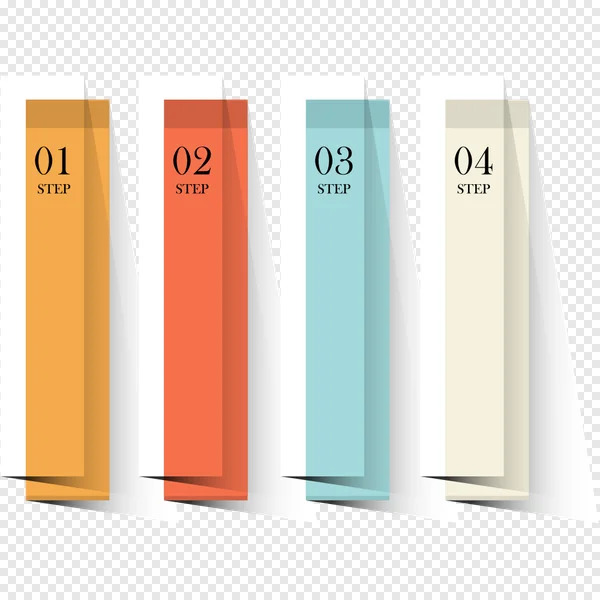 01
STEP

02
STEP

03
STEP

04
STEP